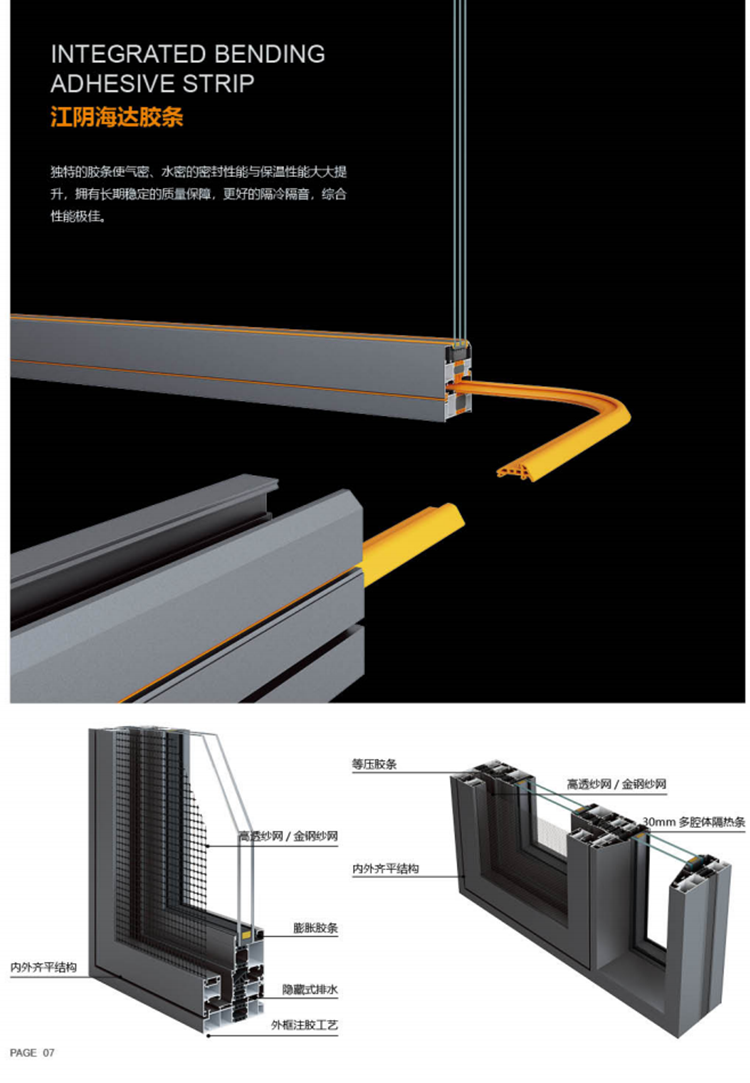 INTEGRATED BENDING ADHESIVE STRIP
江阴海达胶条

独特的胶条使气密、水密的密封性能与保温性能大大提升，拥有长期稳定的质量保障，更好的隔冷隔音，综合性能极佳。

高透纱网 / 金钢纱网
膨胀胶条
内外齐平结构
隐藏式排水
外框注胶工艺

等压胶条
高透纱网 / 金钢纱网
30mm 多腔体隔热条
内外齐平结构

PAGE 07